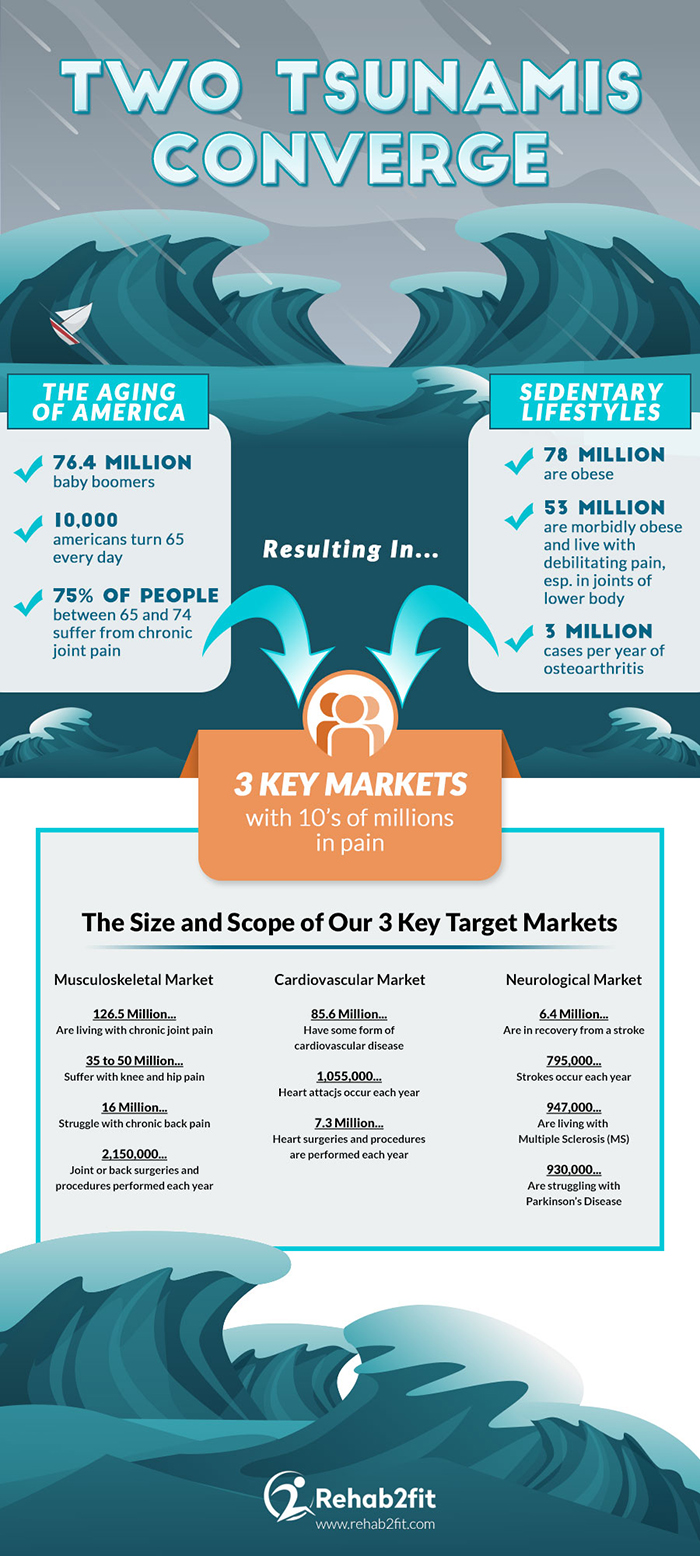 TWO TSUNAMIS CONVERGE

THE AGING OF AMERICA

76.4 MILLION
baby boomers

10,000
americans turn 65 every day

75% OF PEOPLE
between 65 and 74 suffer from chronic joint pain

Resulting In...

SEDENTARY LIFESTYLES

78 MILLION
are obese

53 MILLION
are morbidly obese and live with debilitating pain, esp. in joints of lower body

3 MILLION
cases per year of osteoarthritis

3 KEY MARKETS
with 10's of millions in pain

The Size and Scope of Our 3 Key Target Markets

Musculoskeletal Market

126.5 Million...
Are living with chronic joint pain

35 to 50 Million...
Suffer with knee and hip pain

16 Million...
Struggle with chronic back pain

2,150,000...
Joint or back surgeries and procedures performed each year

Cardiovascular Market

85.6 Million...
Have some form of cardiovascular disease

1,055,000...
Heart attacjs occur each year

7.3 Million...
Heart surgeries and procedures are performed each year

Neurological Market

6.4 Million...
Are in recovery from a stroke

795,000...
Strokes occur each year

947,000...
Are living with Multiple Sclerosis (MS)

930,000...
Are struggling with Parkinson's Disease

Rehab2fit
www.rehab2fit.com